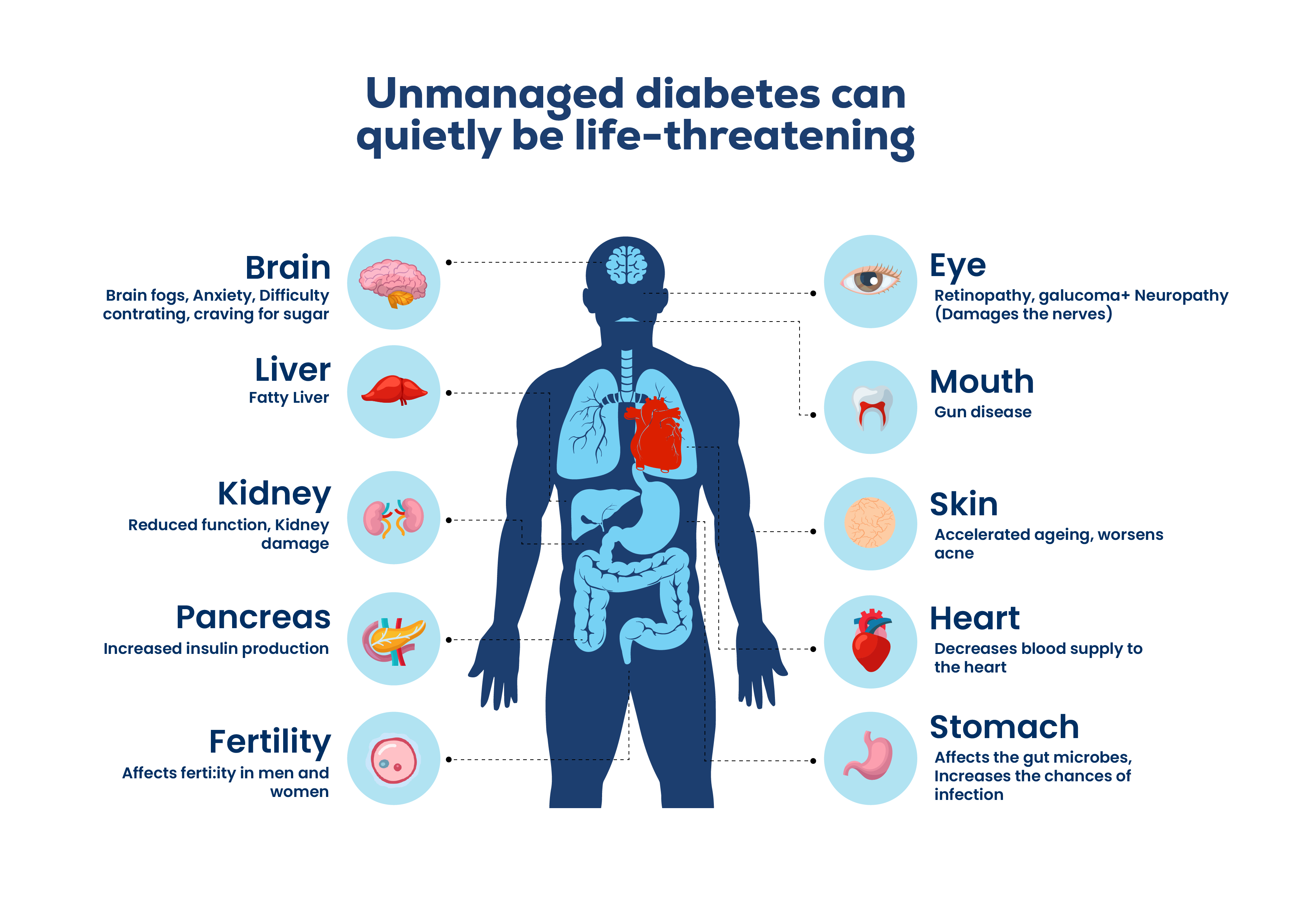 Unmanaged diabetes can quietly be life-threatening

Brain
Brain fogs, Anxiety, Difficulty contrating, craving for sugar

Liver
Fatty Liver

Kidney
Reduced function, Kidney damage

Pancreas
Increased insulin production

Fertility
Affects ferti:ity in men and women

Eye
Retinopathy, galucoma+ Neuropathy (Damages the nerves)

Mouth
Gun disease

Skin
Accelerated ageing, worsens acne

Heart
Decreases blood supply to the heart

Stomach
Affects the gut microbes, Increases the chances of infection